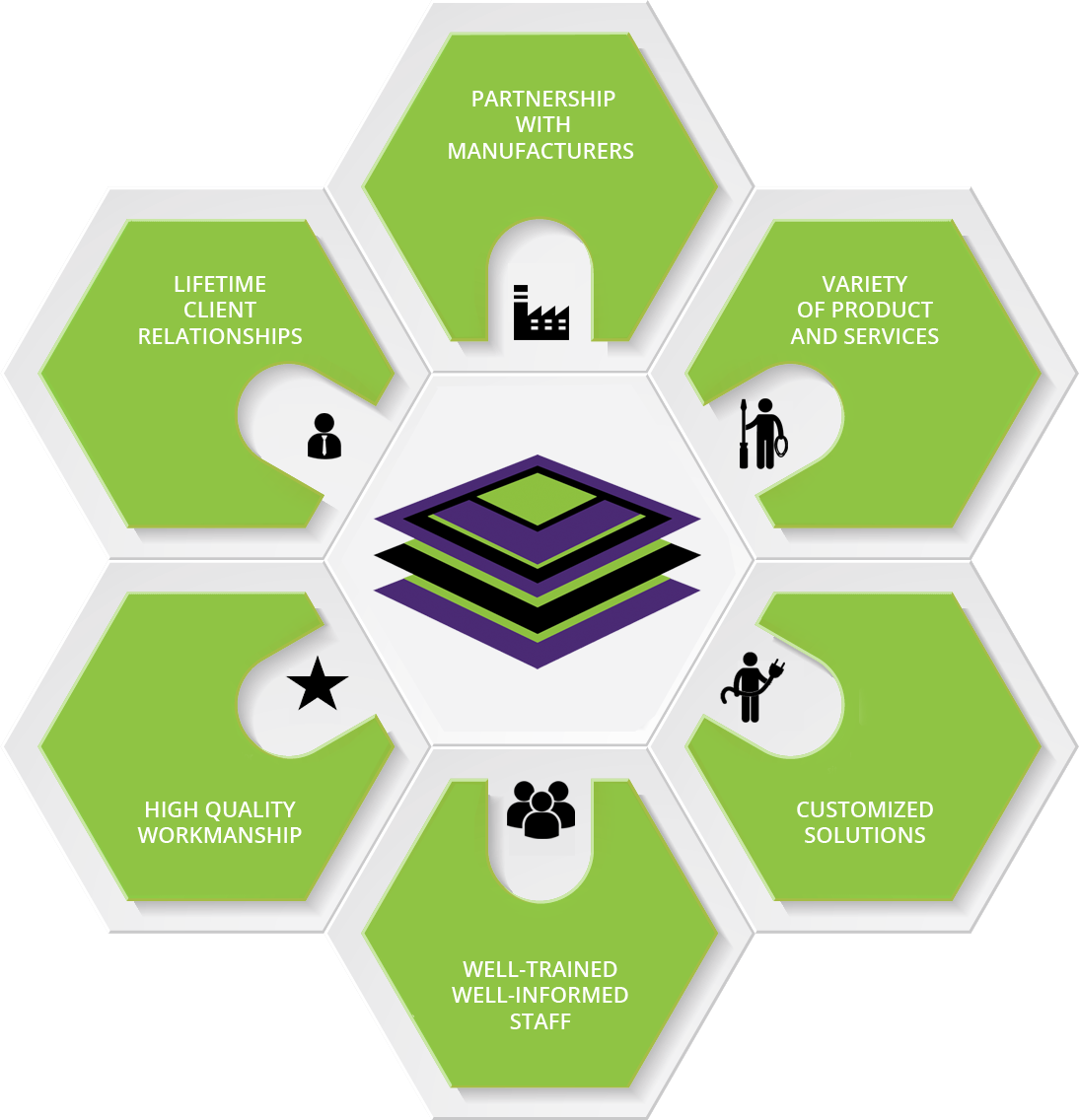 PARTNERSHIP WITH MANUFACTURERS

LIFETIME CLIENT RELATIONSHIPS

VARIETY OF PRODUCT AND SERVICES

HIGH QUALITY WORKMANSHIP

CUSTOMIZED SOLUTIONS

WELL-TRAINED WELL-INFORMED STAFF